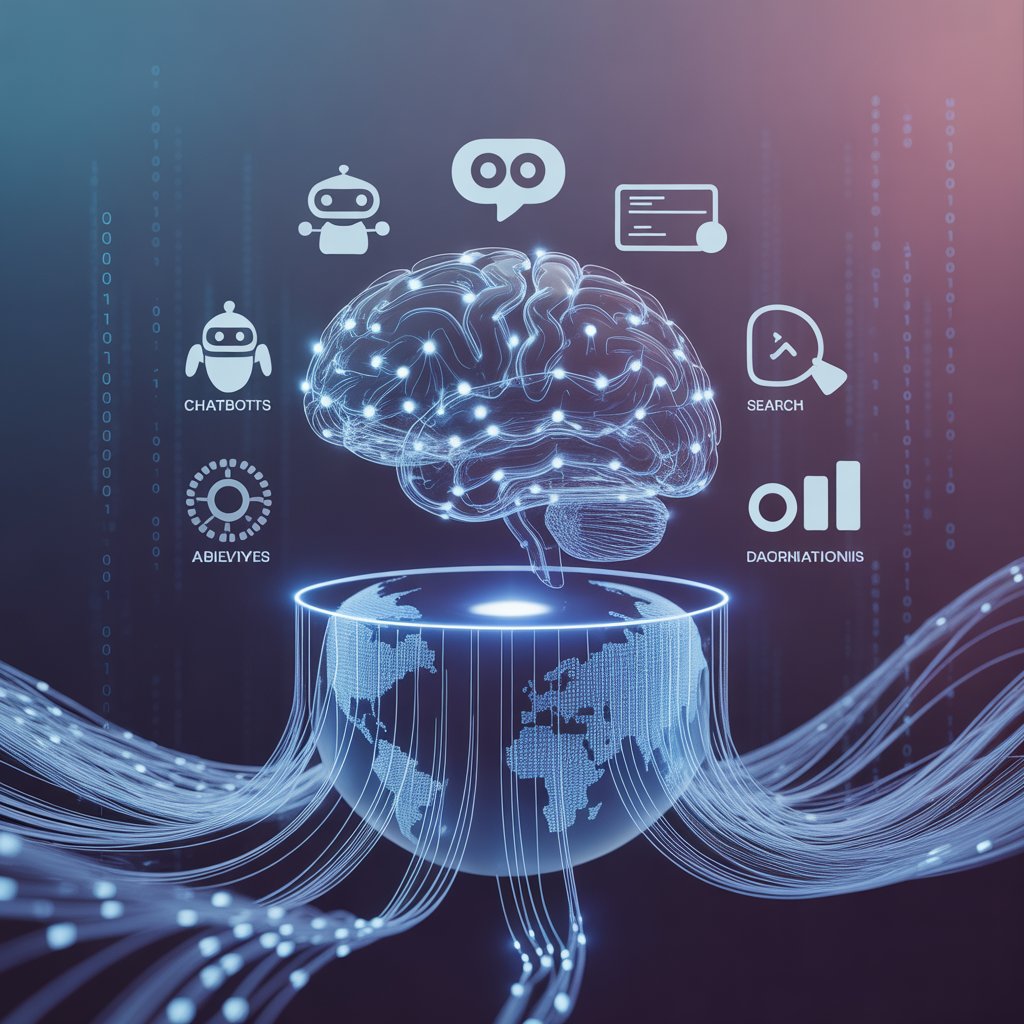 CHATBOTTS

ABIEVIYES

SEARCH

DAORNIATIONIIS